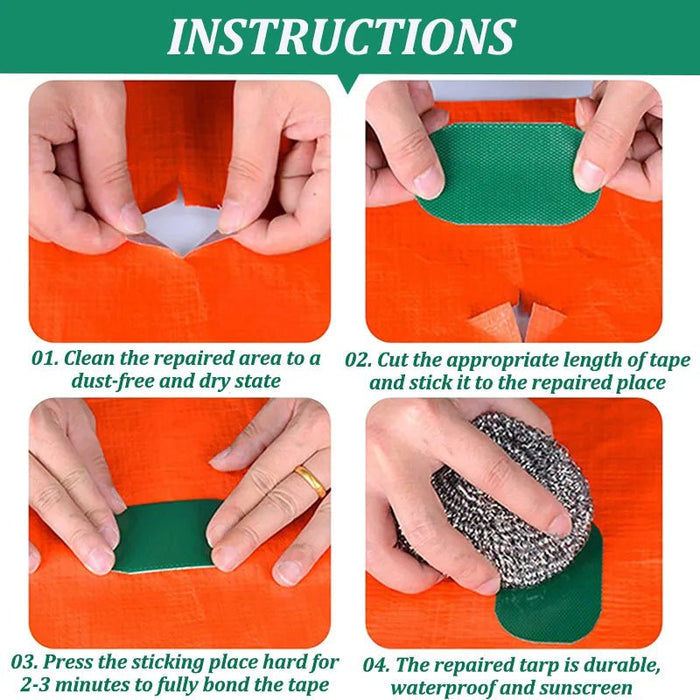 INSTRUCTIONS

01. Clean the repaired area to a dust-free and dry state

02. Cut the appropriate length of tape and stick it to the repaired place

03. Press the sticking place hard for 2-3 minutes to fully bond the tape

04. The repaired tarp is durable, waterproof and sunscreen