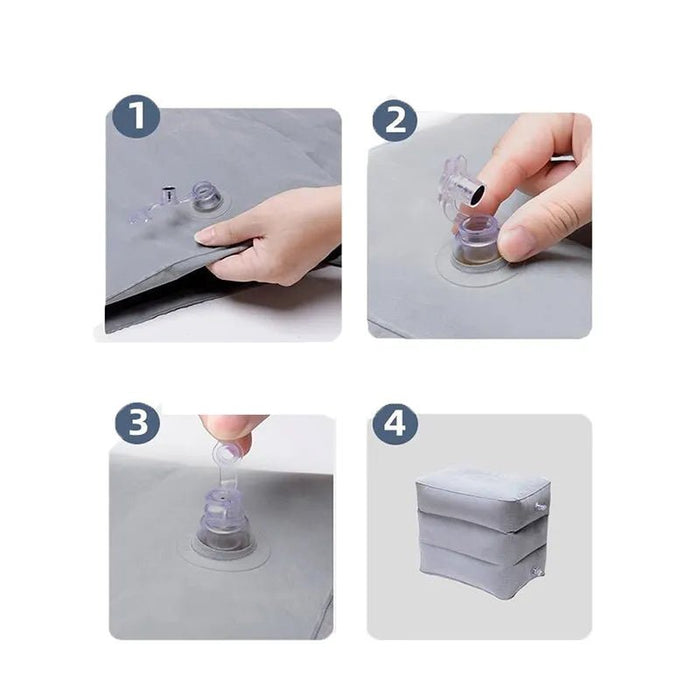 1

2

3

4