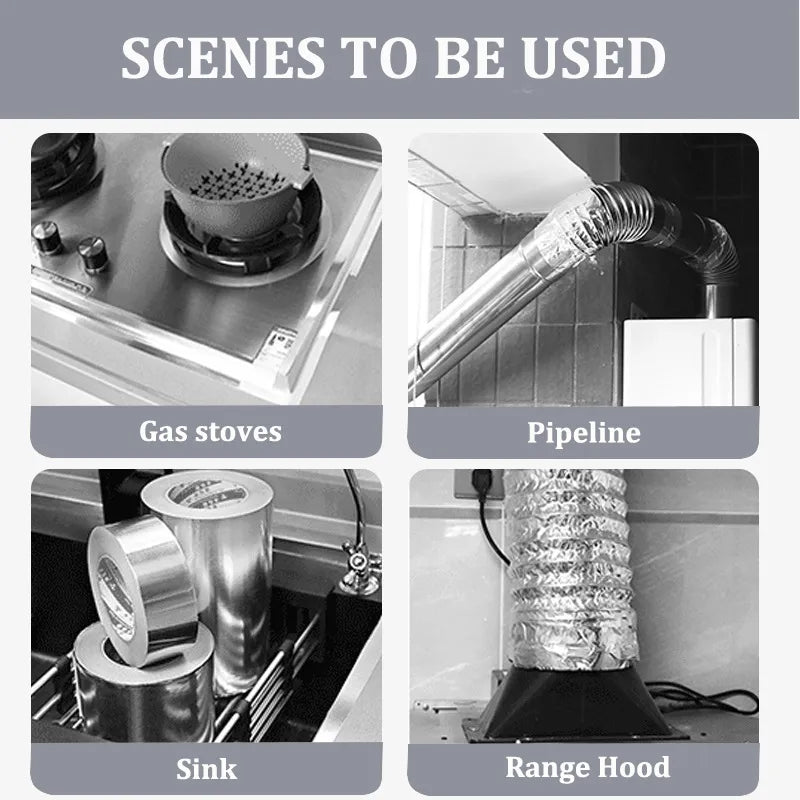 SCENES TO BE USED

Gas stoves

Pipeline

Sink

Range Hood