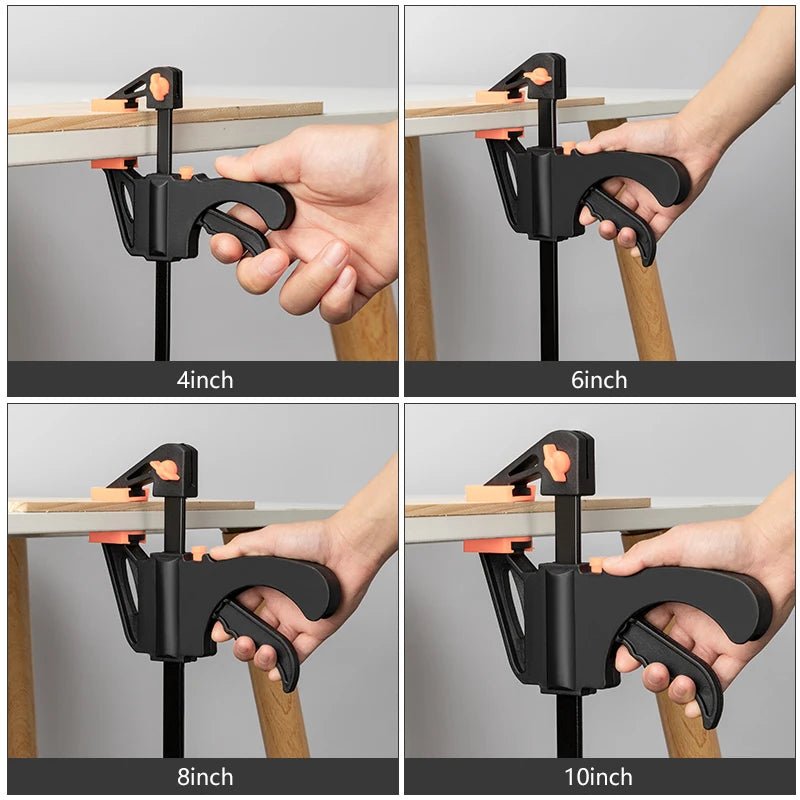 4inch

6inch

8inch

10inch