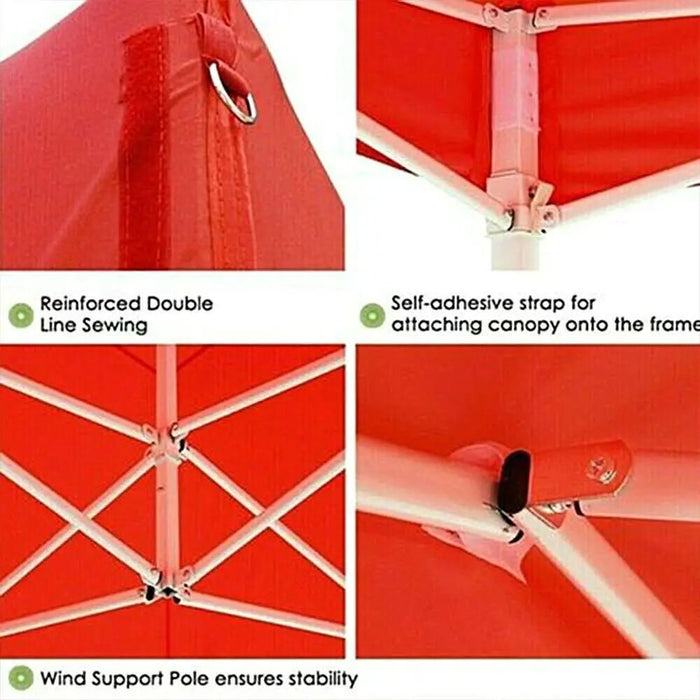 Reinforced Double Line Sewing

Self-adhesive strap for attaching canopy onto the frame

Wind Support Pole ensures stability