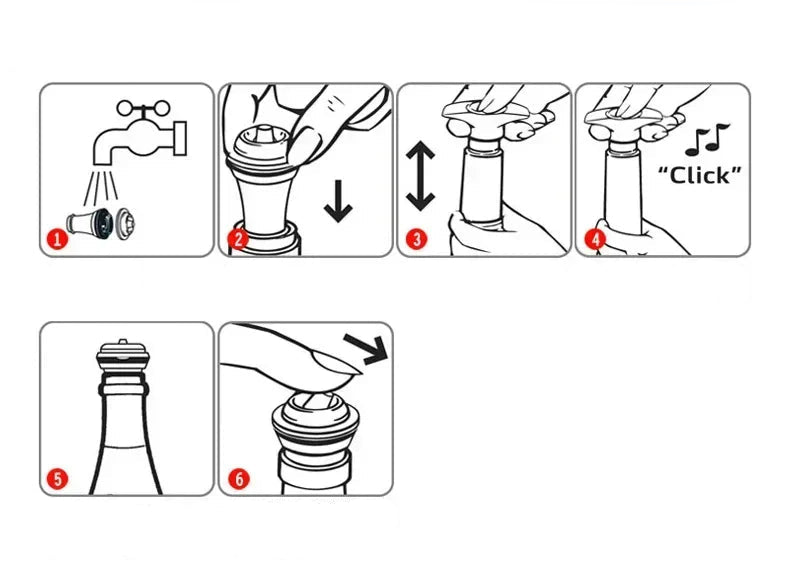 1

2

3

4
"Click"

5

6