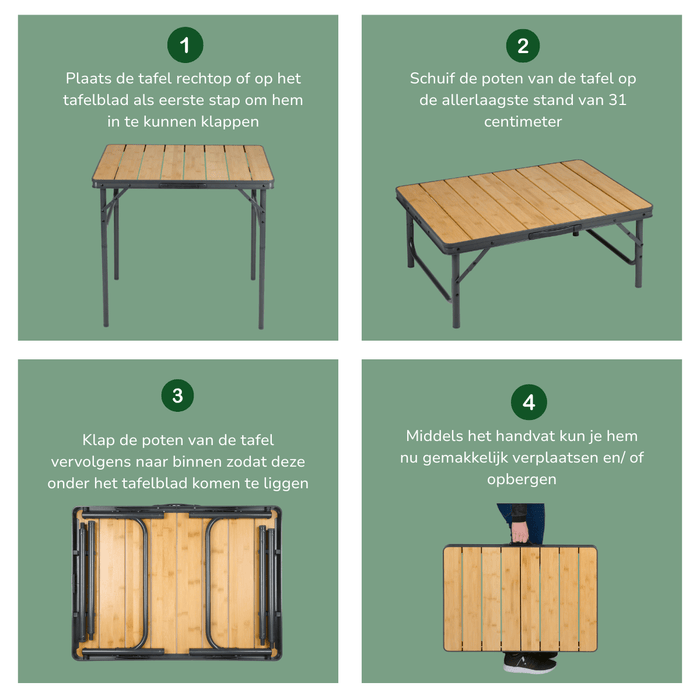 1

Plaats de tafel rechtop of op het tafelblad als eerste stap om hem in te kunnen klappen

2

Schuif de poten van de tafel op de allerlaagste stand van 31 centimeter

3

Klap de poten van de tafel vervolgens naar binnen zodat deze onder het tafelblad komen te liggen

4

Middels het handvat kun je hem nu gemakkelijk verplaatsen en/ of opbergen