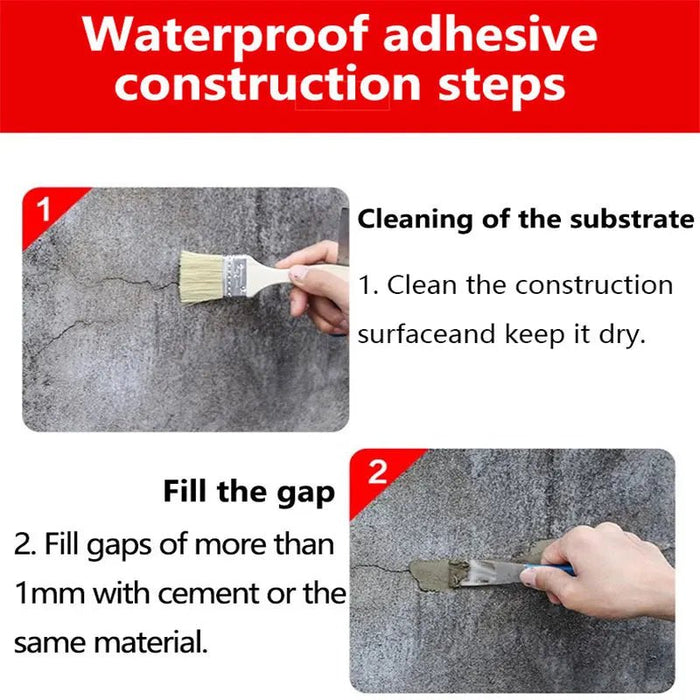 Waterproof adhesive construction steps

1

Cleaning of the substrate

1. Clean the construction surfaceand keep it dry.

2

Fill the gap

2. Fill gaps of more than 1mm with cement or the same material.