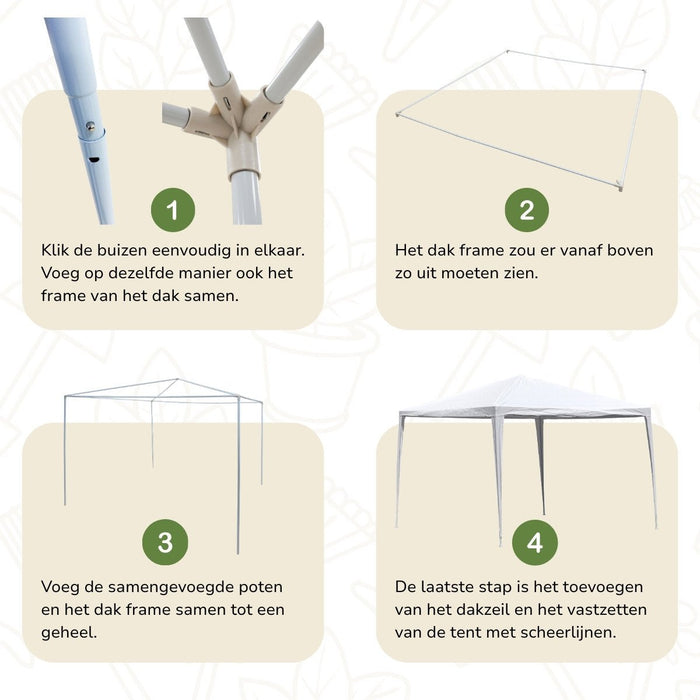 1

Klik de buizen eenvoudig in elkaar. Voeg op dezelfde manier ook het frame van het dak samen.

2

Het dak frame zou er vanaf boven zo uit moeten zien.

3

Voeg de samengevoegde poten en het dak frame samen tot een geheel.

4

De laatste stap is het toevoegen van het dakzeil en het vastzetten van de tent met scheerlijnen.