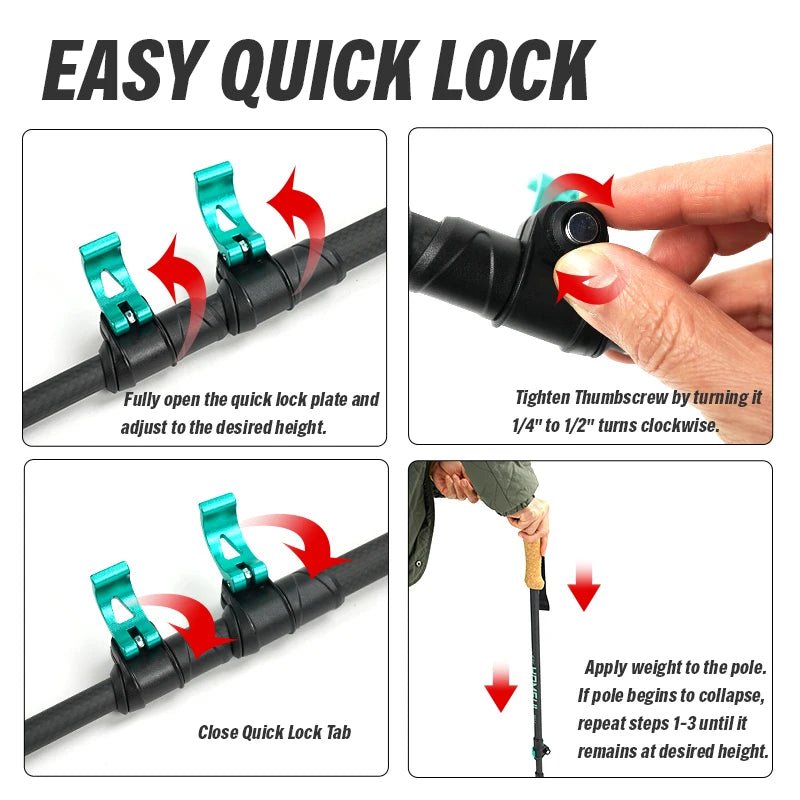 EASY QUICK LOCK

Fully open the quick lock plate and adjust to the desired height.

Tighten Thumbscrew by turning it 1/4" to 1/2" turns clockwise.

Close Quick Lock Tab

Apply weight to the pole. If pole begins to collapse, repeat steps 1-3 until it remains at desired height.