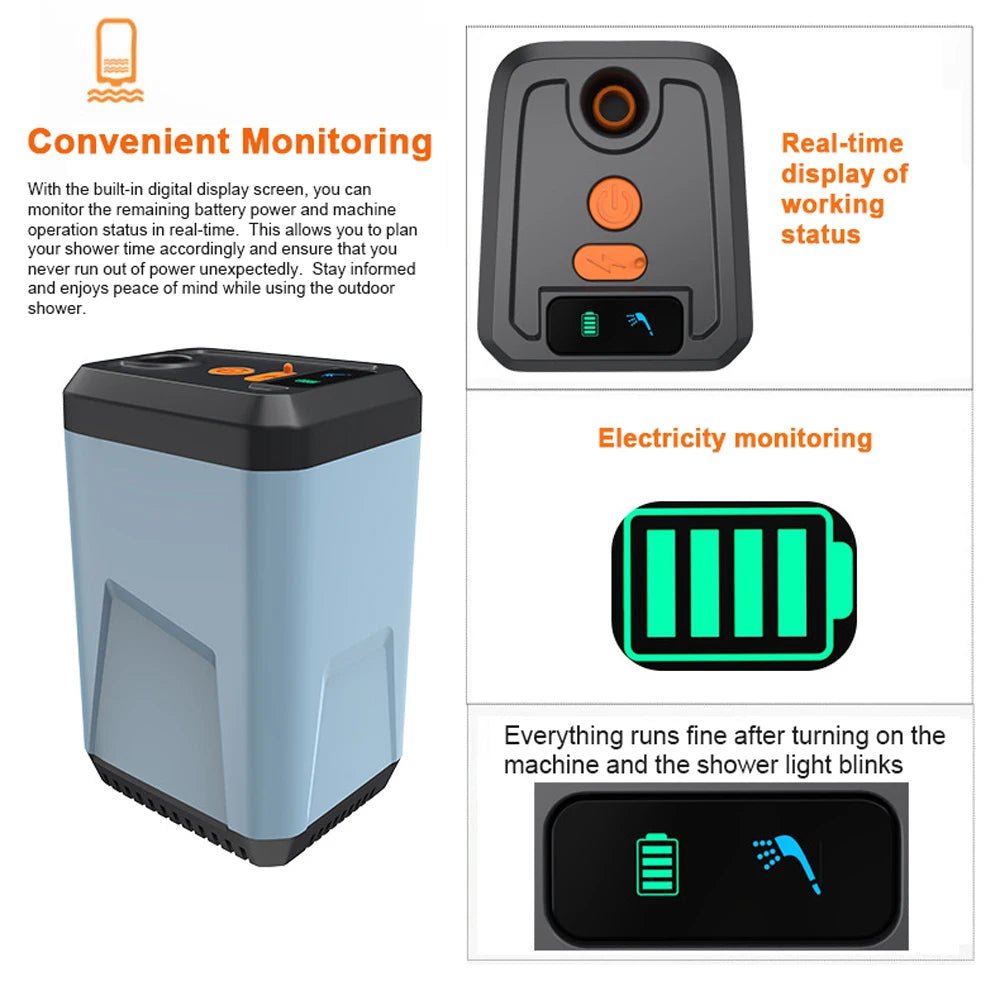 Convenient Monitoring

With the built-in digital display screen, you can monitor the remaining battery power and machine operation status in real-time. This allows you to plan your shower time accordingly and ensure that you never run out of power unexpectedly. Stay informed and enjoys peace of mind while using the outdoor shower.

Real-time display of working status

Electricity monitoring

Everything runs fine after turning on the machine and the shower light blinks