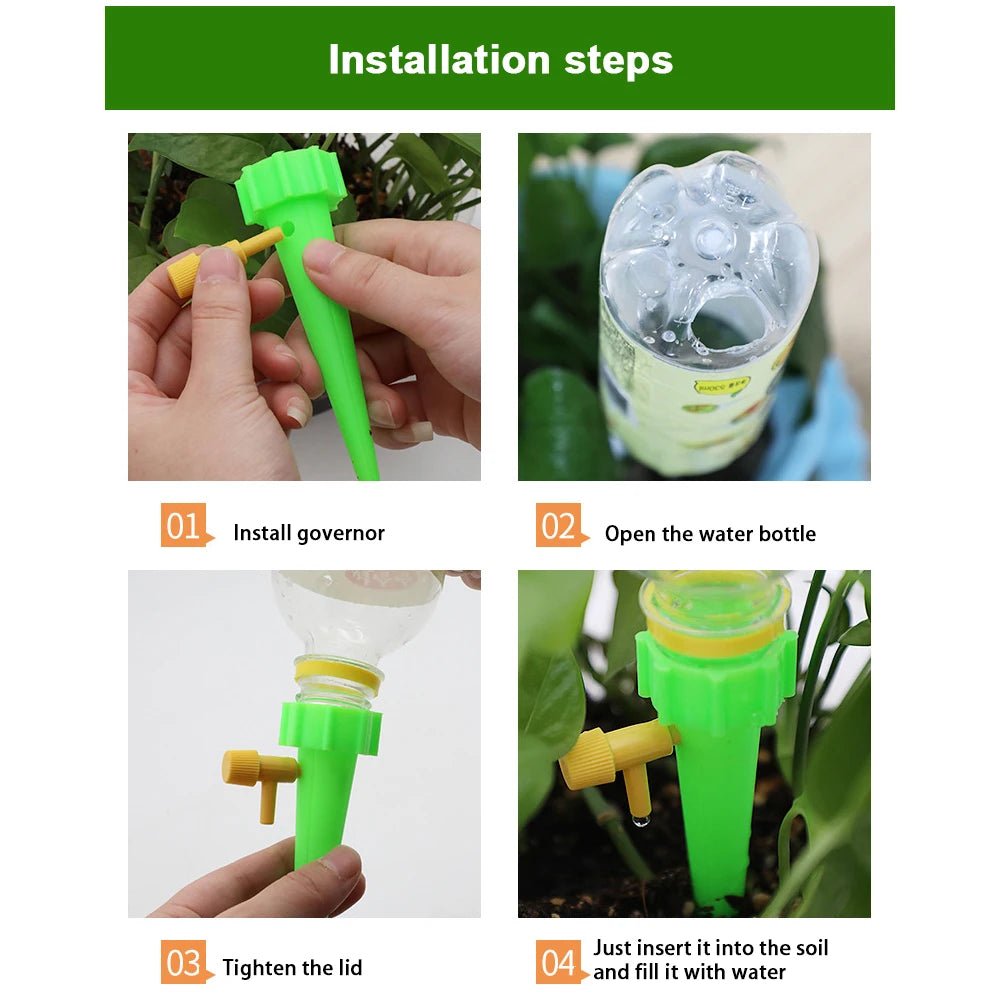 Installation steps

01 Install governor

02 Open the water bottle

03 Tighten the lid

04 Just insert it into the soil and fill it with water