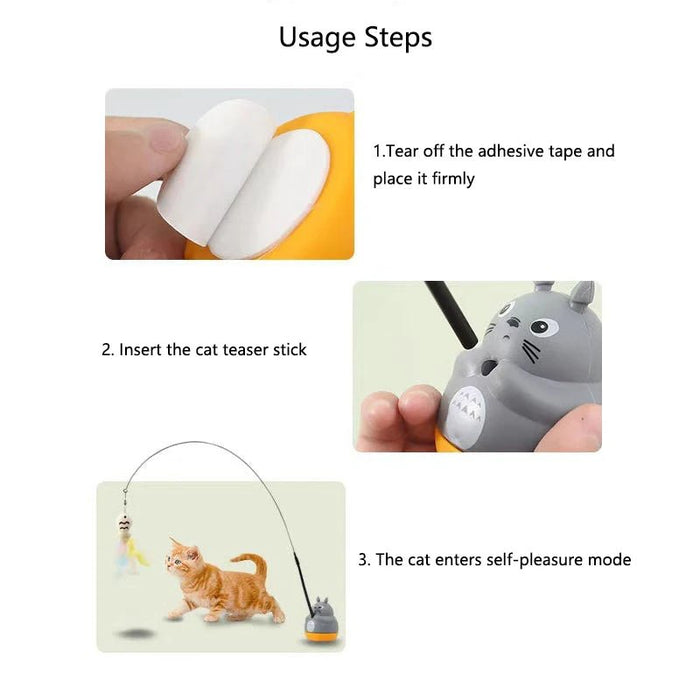 Usage Steps

1.Tear off the adhesive tape and place it firmly

2. Insert the cat teaser stick

3. The cat enters self-pleasure mode