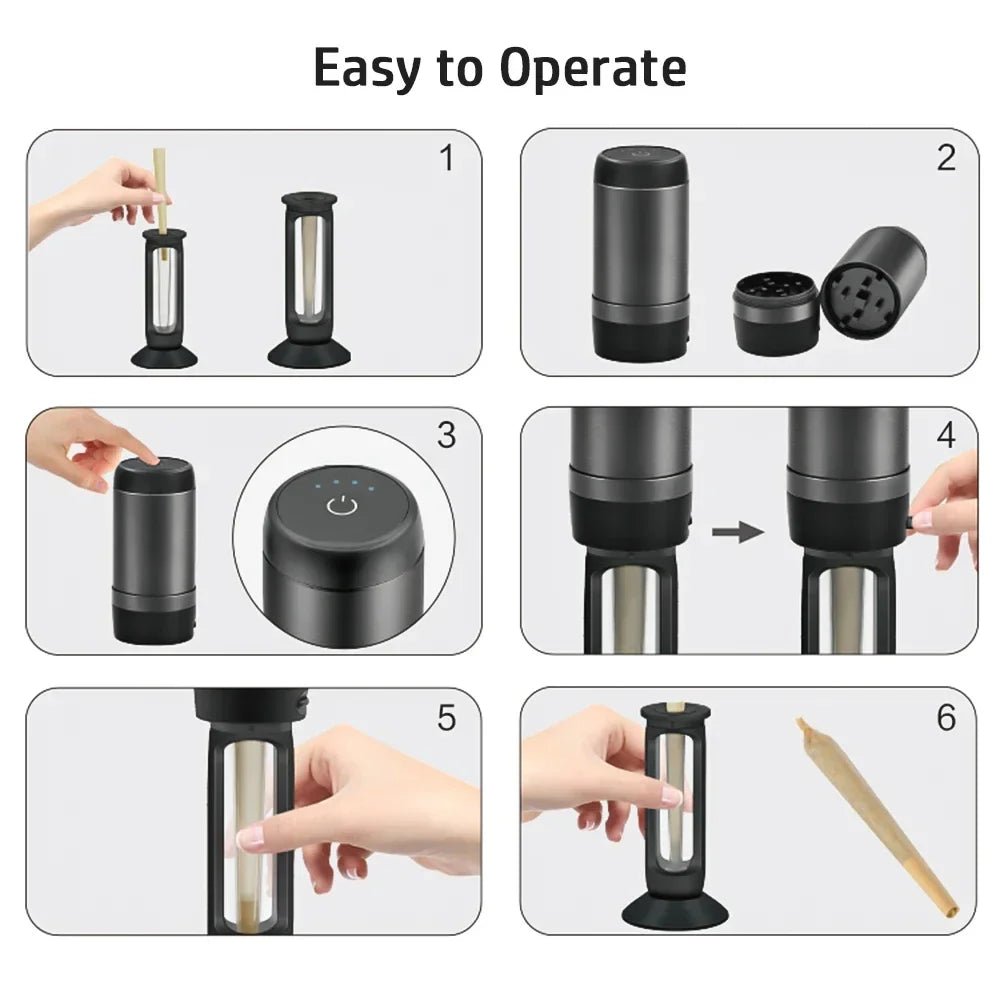 Easy to Operate

1

2

3

4

5

6