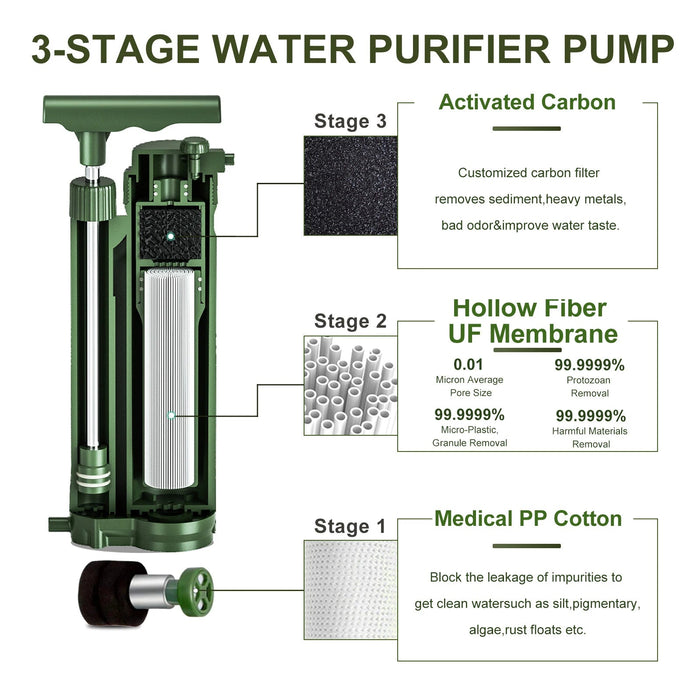 3-STAGE WATER PURIFIER PUMP

Stage 3

Activated Carbon

Customized carbon filter removes sediment,heavy metals, bad odor&improve water taste.

Stage 2

Hollow Fiber UF Membrane

0.01
Micron Average Pore Size

99.9999%
Protozoan Removal

99.9999%
Micro-Plastic, Granule Removal

99.9999%
Harmful Materials Removal

Stage 1

Medical PP Cotton

Block the leakage of impurities to get clean watersuch as silt,pigmentary, algae,rust floats etc.