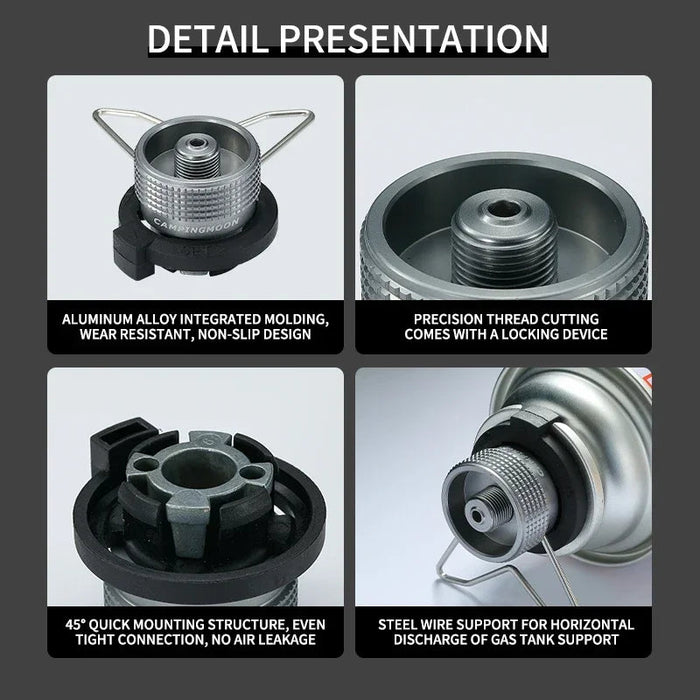 DETAIL PRESENTATION

CAMPINGMOON

ALUMINUM ALLOY INTEGRATED MOLDING, WEAR RESISTANT, NON-SLIP DESIGN

PRECISION THREAD CUTTING COMES WITH A LOCKING DEVICE

45° QUICK MOUNTING STRUCTURE, EVEN TIGHT CONNECTION, NO AIR LEAKAGE

STEEL WIRE SUPPORT FOR HORIZONTAL DISCHARGE OF GAS TANK SUPPORT